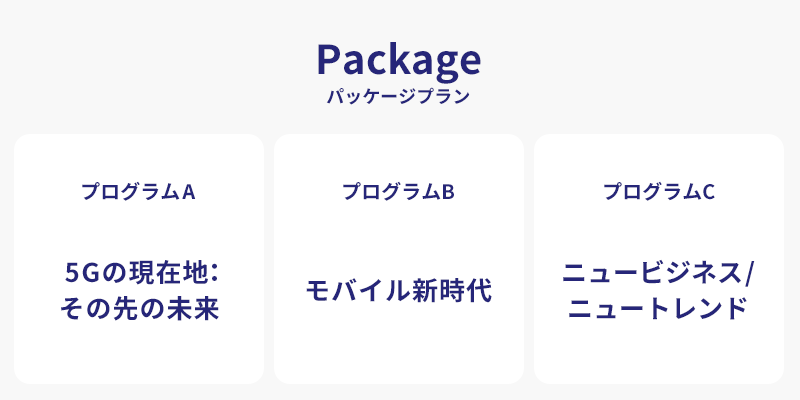 Package
パッケージプラン

プログラムA

5Gの現在地:
その先の未来

プログラムB

モバイル新時代

プログラムC

ニュービジネス/
ニュートレンド